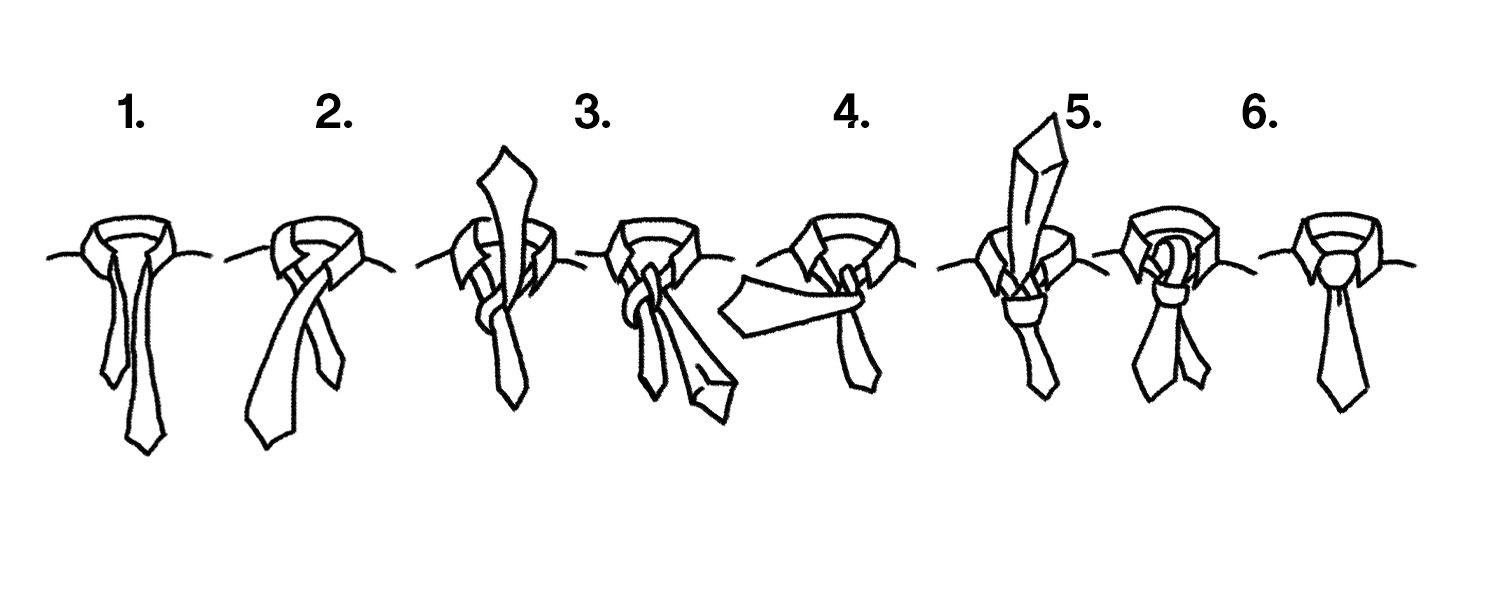 1. 2. 3. 4. 5. 6.